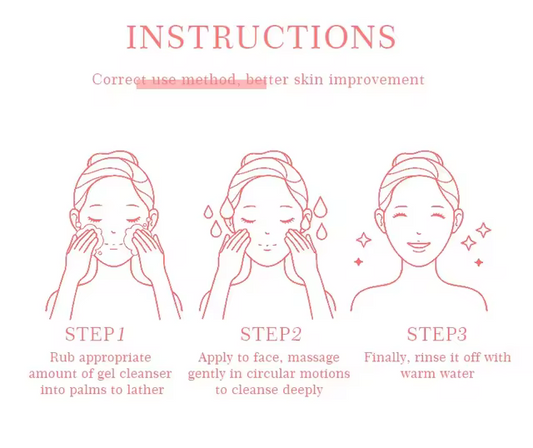 INSTRUCTIONS

Correct use method, better skin improvement

STEP1
Rub appropriate amount of gel cleanser into palms to lather

STEP2
Apply to face, massage gently in circular motions to cleanse deeply

STEP3
Finally, rinse it off with warm water